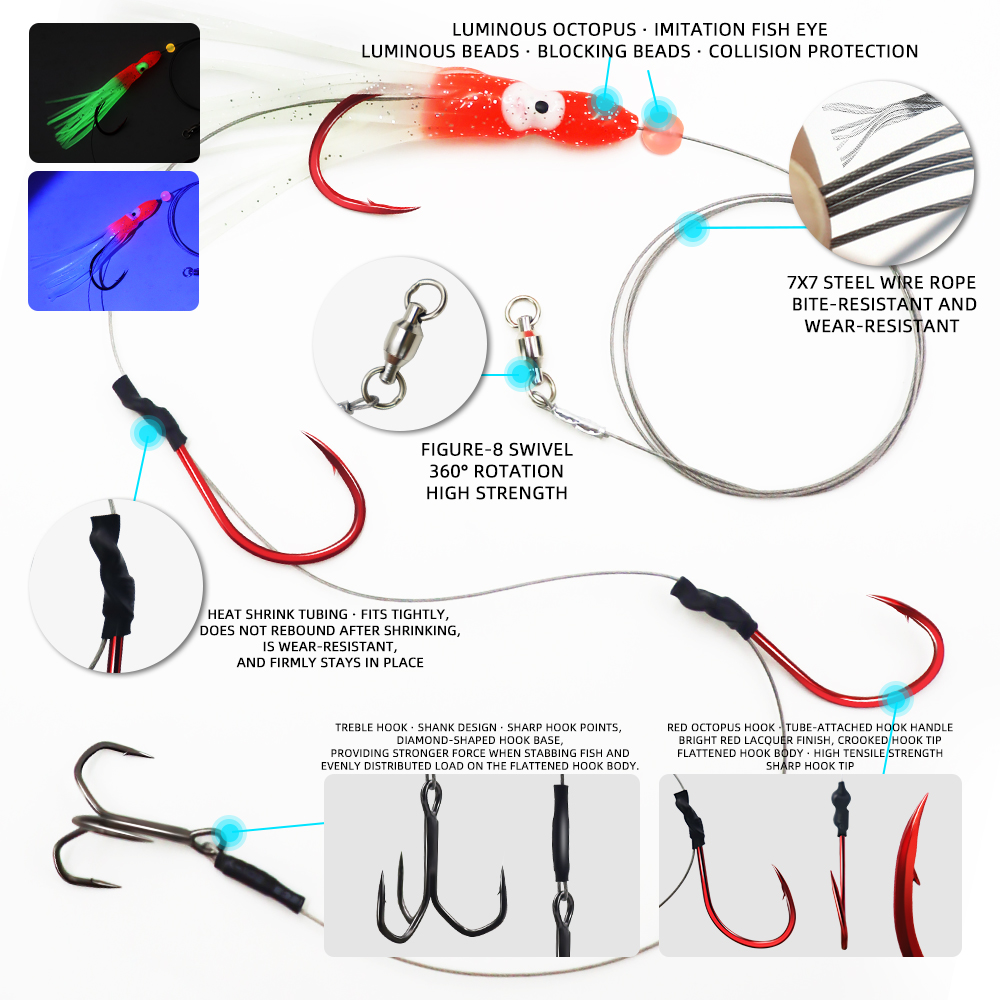 LUMINOUS OCTOPUS · IMITATION FISH EYE
LUMINOUS BEADS · BLOCKING BEADS · COLLISION PROTECTION

7X7 STEEL WIRE ROPE
BITE-RESISTANT AND
WEAR-RESISTANT

FIGURE-8 SWIVEL
360° ROTATION
HIGH STRENGTH

HEAT SHRINK TUBING · FITS TIGHTLY,
DOES NOT REBOUND AFTER SHRINKING,
IS WEAR-RESISTANT,
AND FIRMLY STAYS IN PLACE

TREBLE HOOK · SHANK DESIGN · SHARP HOOK POINTS,
DIAMOND-SHAPED HOOK BASE,
PROVIDING STRONGER FORCE WHEN STABBING FISH AND
EVENLY DISTRIBUTED LOAD ON THE FLATTENED HOOK BODY.

RED OCTOPUS HOOK · TUBE-ATTACHED HOOK HANDLE
BRIGHT RED LACQUER FINISH, CROOKED HOOK TIP
FLATTENED HOOK BODY · HIGH TENSILE STRENGTH
SHARP HOOK TIP