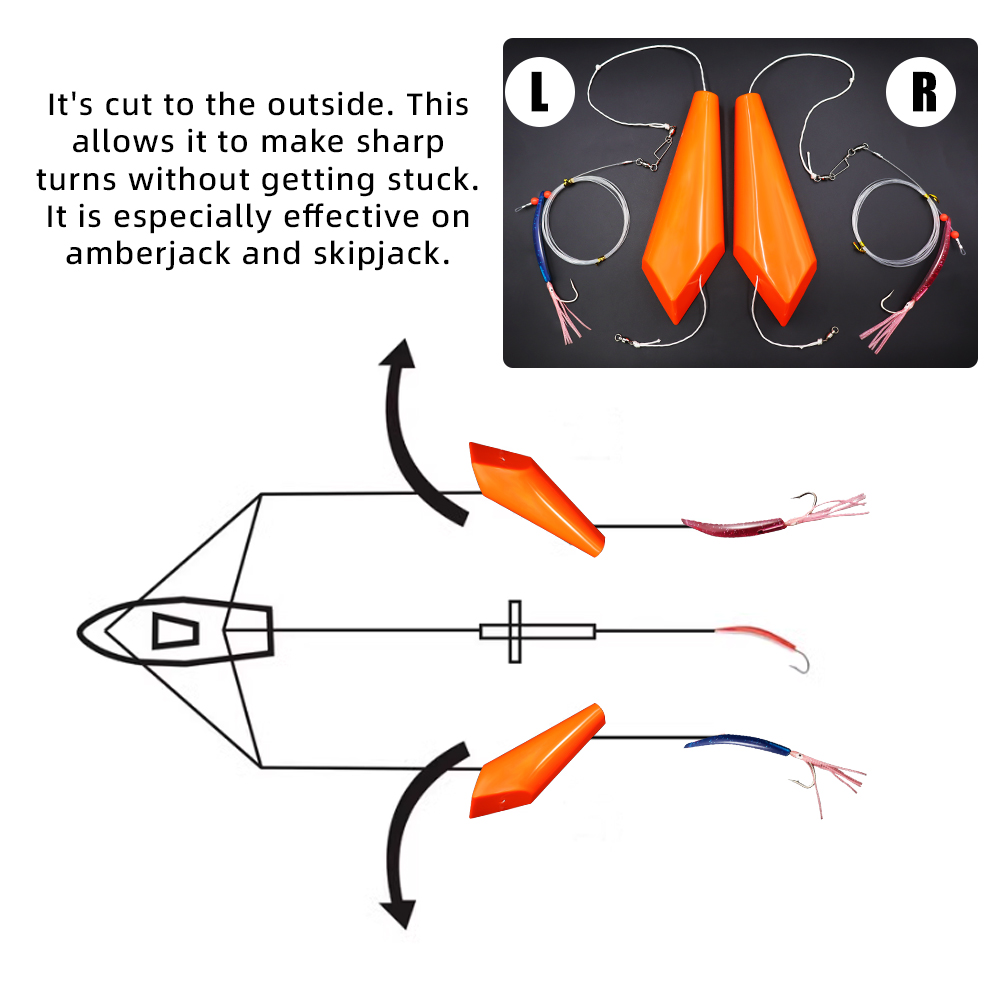 It's cut to the outside. This allows it to make sharp turns without getting stuck. It is especially effective on amberjack and skipjack.

L

R