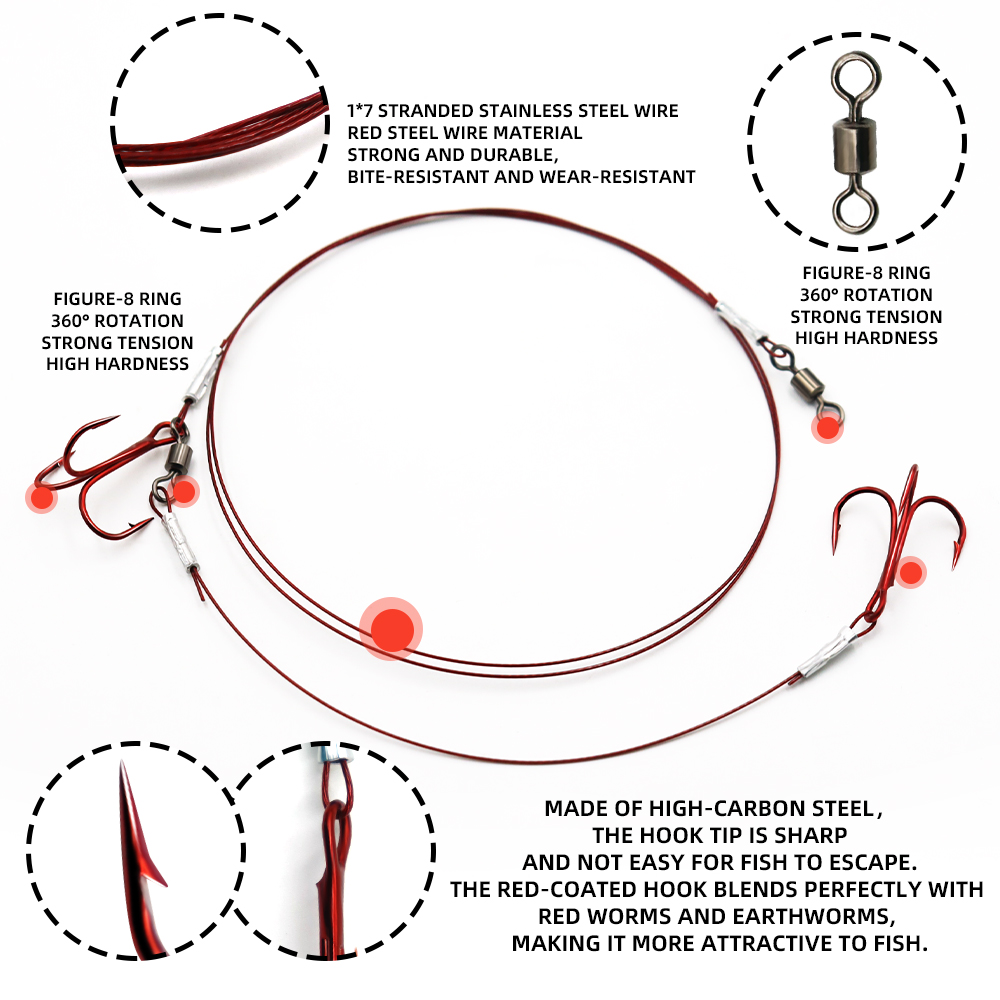 1*7 STRANDED STAINLESS STEEL WIRE
RED STEEL WIRE MATERIAL
STRONG AND DURABLE,
BITE-RESISTANT AND WEAR-RESISTANT

FIGURE-8 RING
360° ROTATION
STRONG TENSION
HIGH HARDNESS

FIGURE-8 RING
360° ROTATION
STRONG TENSION
HIGH HARDNESS

MADE OF HIGH-CARBON STEEL,
THE HOOK TIP IS SHARP
AND NOT EASY FOR FISH TO ESCAPE.
THE RED-COATED HOOK BLENDS PERFECTLY WITH
RED WORMS AND EARTHWORMS,
MAKING IT MORE ATTRACTIVE TO FISH.