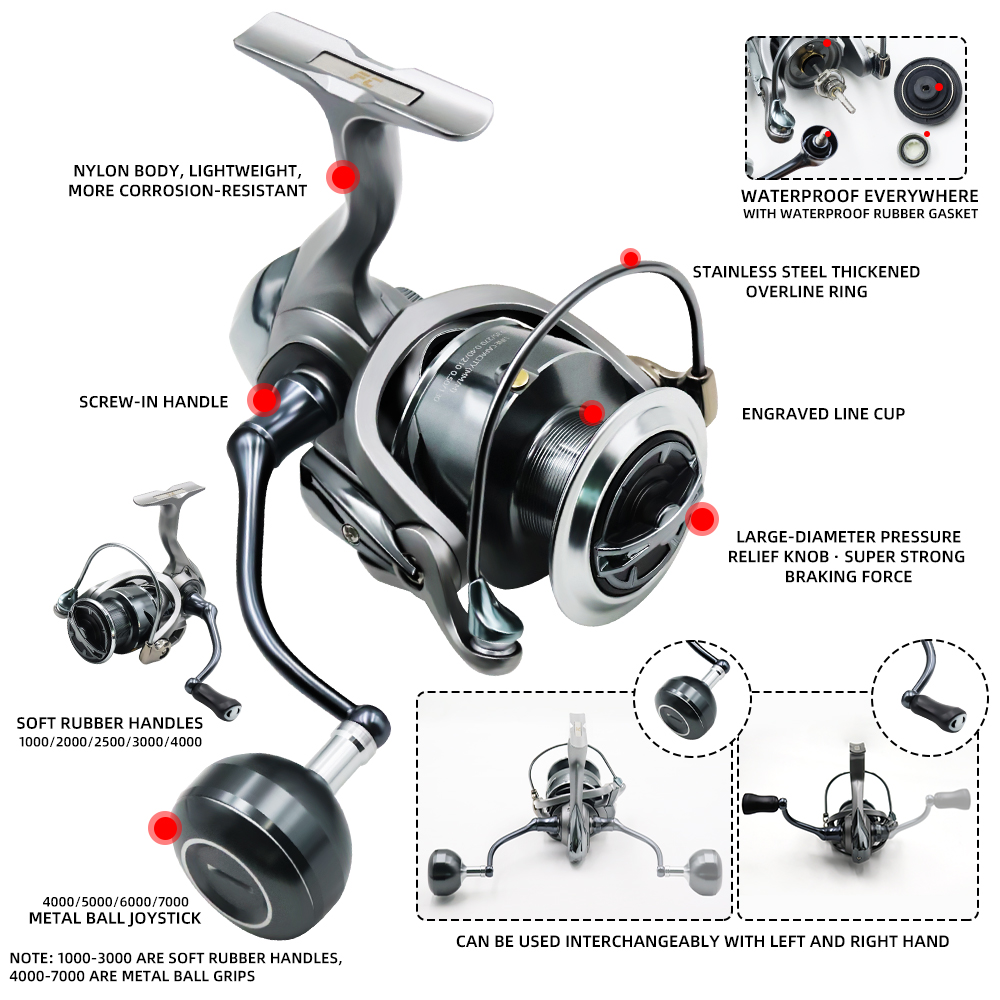 FL

NYLON BODY, LIGHTWEIGHT, MORE CORROSION-RESISTANT

WATERPROOF EVERYWHERE
WITH WATERPROOF RUBBER GASKET

STAINLESS STEEL THICKENED OVERLINE RING

SCREW-IN HANDLE

ENGRAVED LINE CUP

LARGE-DIAMETER PRESSURE RELIEF KNOB · SUPER STRONG BRAKING FORCE

SOFT RUBBER HANDLES
1000/2000/2500/3000/4000

4000/5000/6000/7000
METAL BALL JOYSTICK

NOTE: 1000-3000 ARE SOFT RUBBER HANDLES, 4000-7000 ARE METAL BALL GRIPS

CAN BE USED INTERCHANGEABLY WITH LEFT AND RIGHT HAND