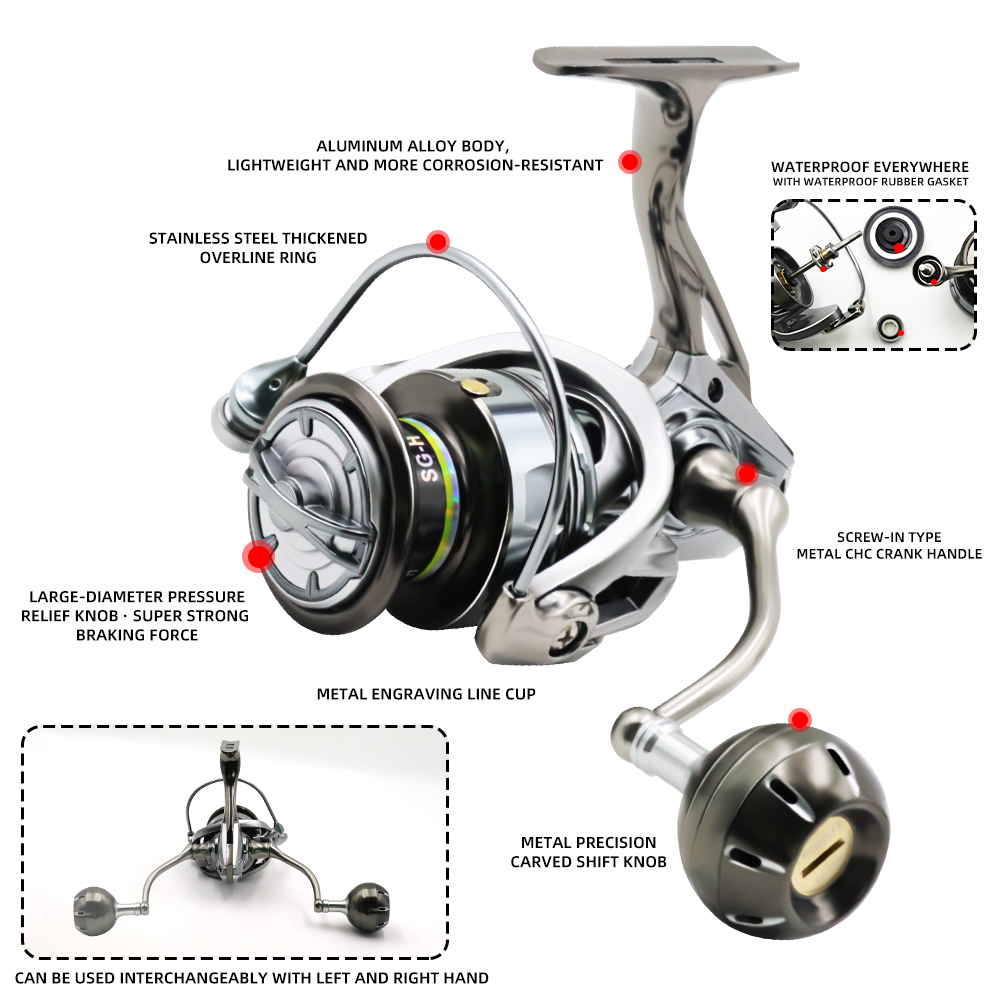 ALUMINUM ALLOY BODY,
LIGHTWEIGHT AND MORE CORROSION-RESISTANT

WATERPROOF EVERYWHERE
WITH WATERPROOF RUBBER GASKET

STAINLESS STEEL THICKENED
OVERLINE RING

SG-H

SCREW-IN TYPE
METAL CHC CRANK HANDLE

LARGE-DIAMETER PRESSURE
RELIEF KNOB · SUPER STRONG
BRAKING FORCE

METAL ENGRAVING LINE CUP

METAL PRECISION
CARVED SHIFT KNOB

CAN BE USED INTERCHANGEABLY WITH LEFT AND RIGHT HAND