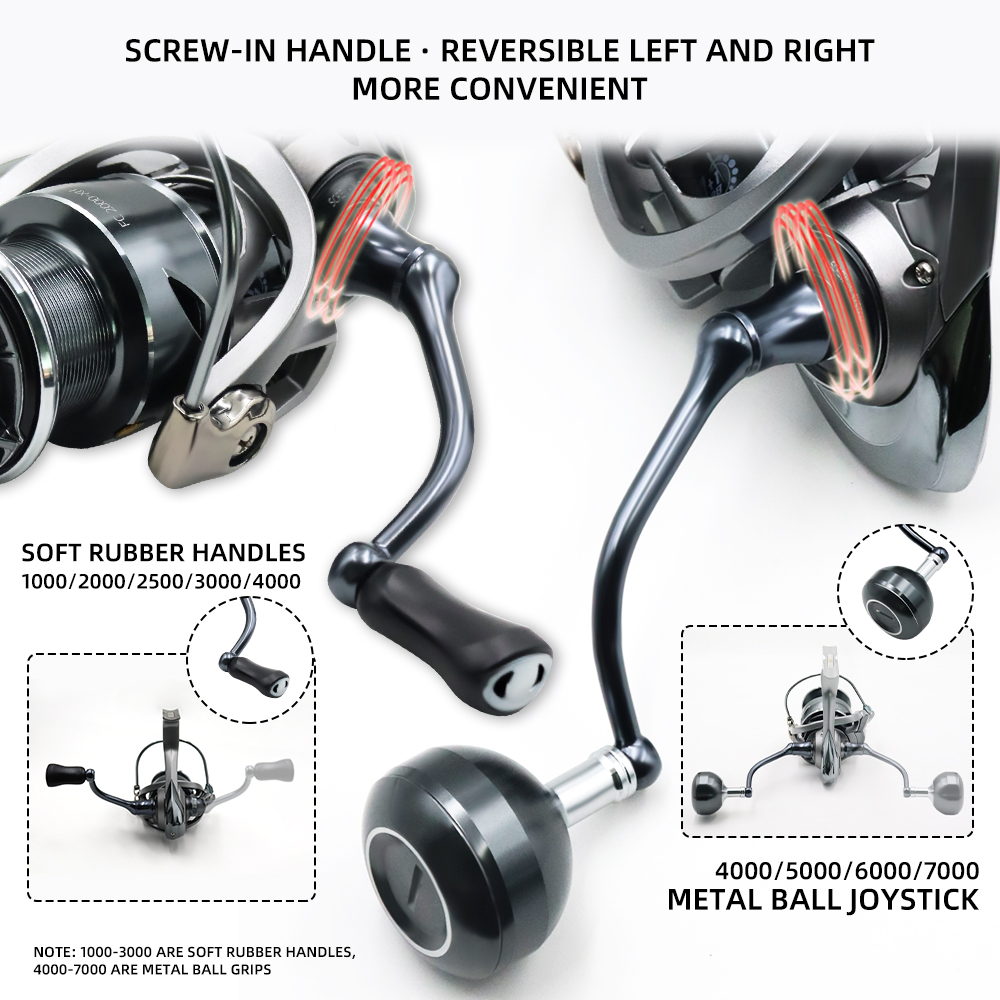 SCREW-IN HANDLE · REVERSIBLE LEFT AND RIGHT
MORE CONVENIENT

SOFT RUBBER HANDLES
1000/2000/2500/3000/4000

4000/5000/6000/7000
METAL BALL JOYSTICK

NOTE: 1000-3000 ARE SOFT RUBBER HANDLES, 4000-7000 ARE METAL BALL GRIPS