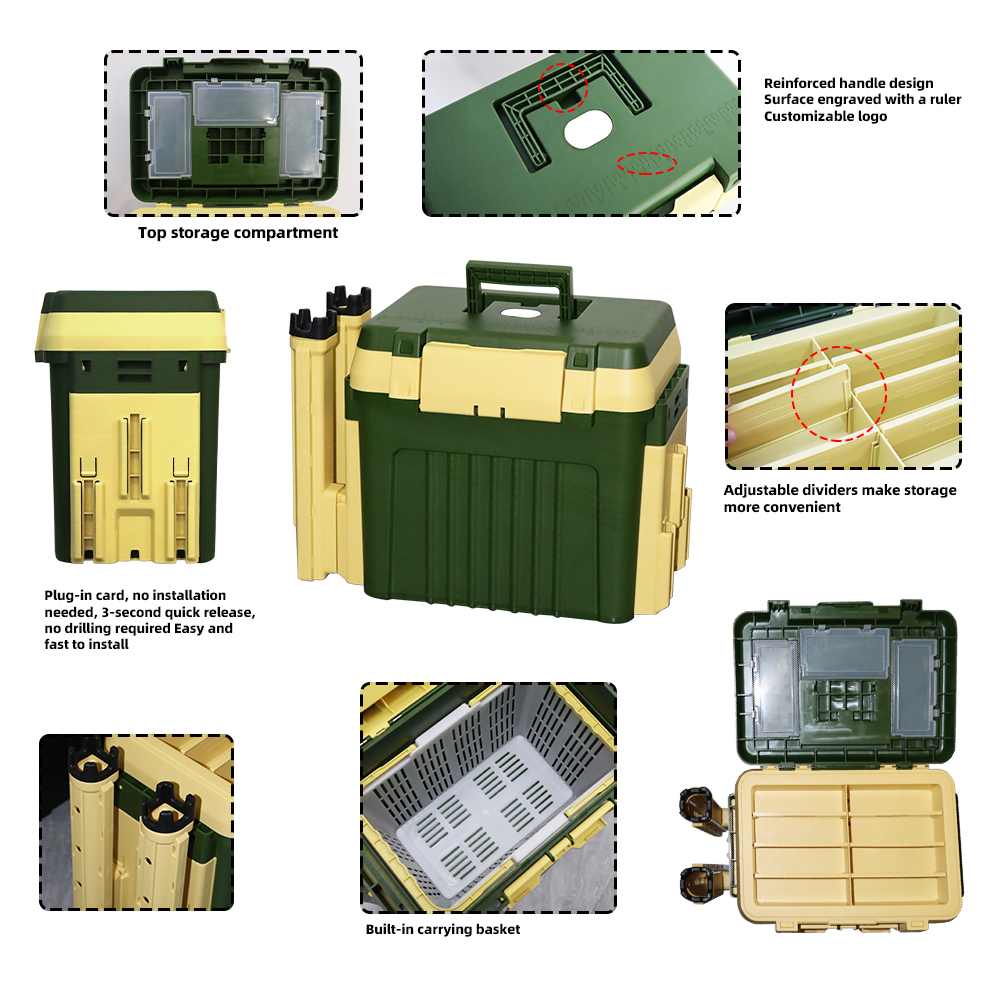 Top storage compartment

Reinforced handle design
Surface engraved with a ruler
Customizable logo

Adjustable dividers make storage more convenient

Plug-in card, no installation needed, 3-second quick release, no drilling required Easy and fast to install

Built-in carrying basket