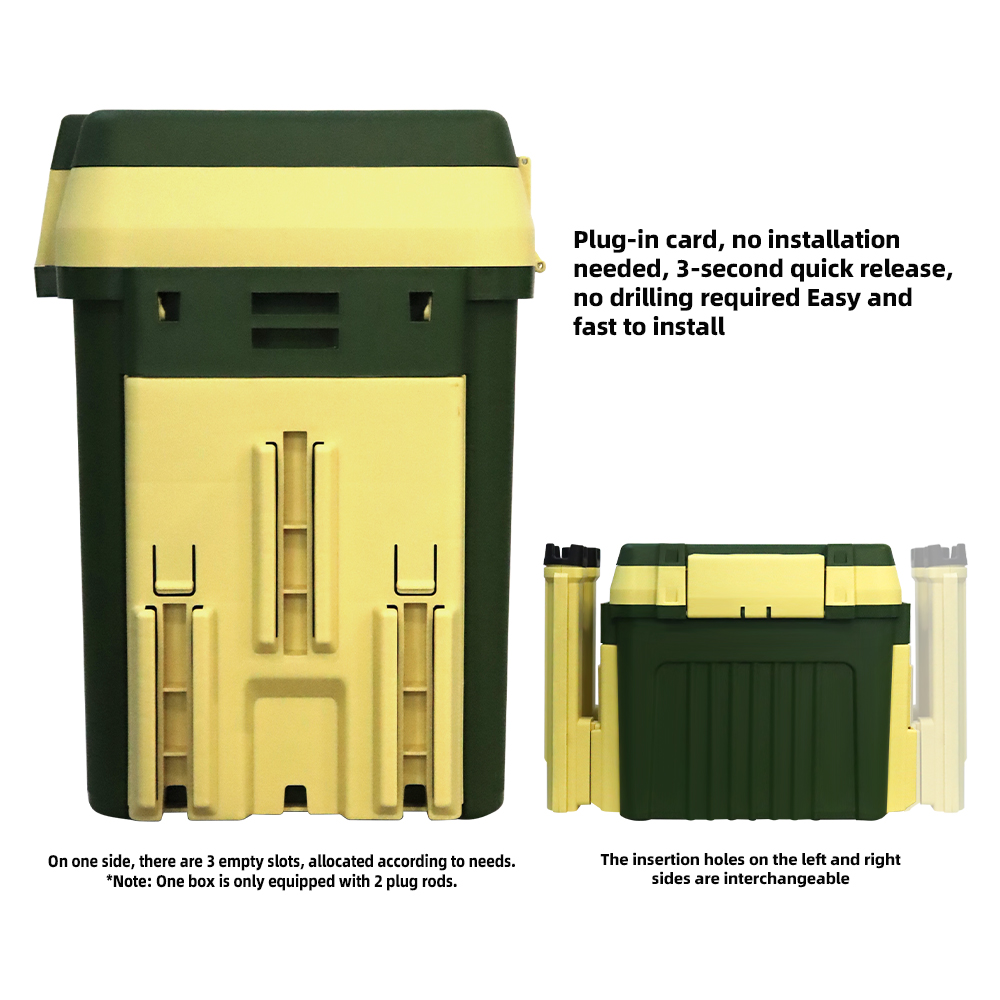 Plug-in card, no installation needed, 3-second quick release, no drilling required Easy and fast to install

On one side, there are 3 empty slots, allocated according to needs.
*Note: One box is only equipped with 2 plug rods.

The insertion holes on the left and right sides are interchangeable